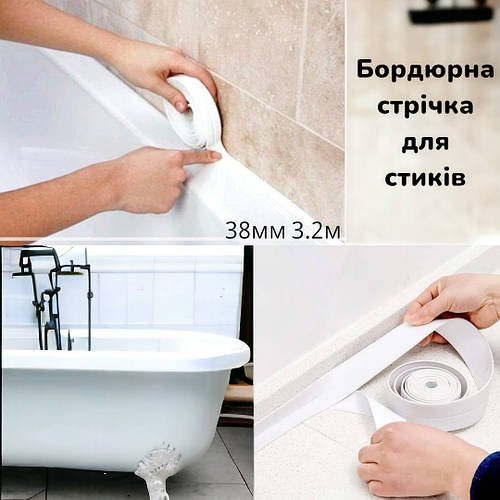 Бордюрна стрічка для стиків

38мм 3.2м